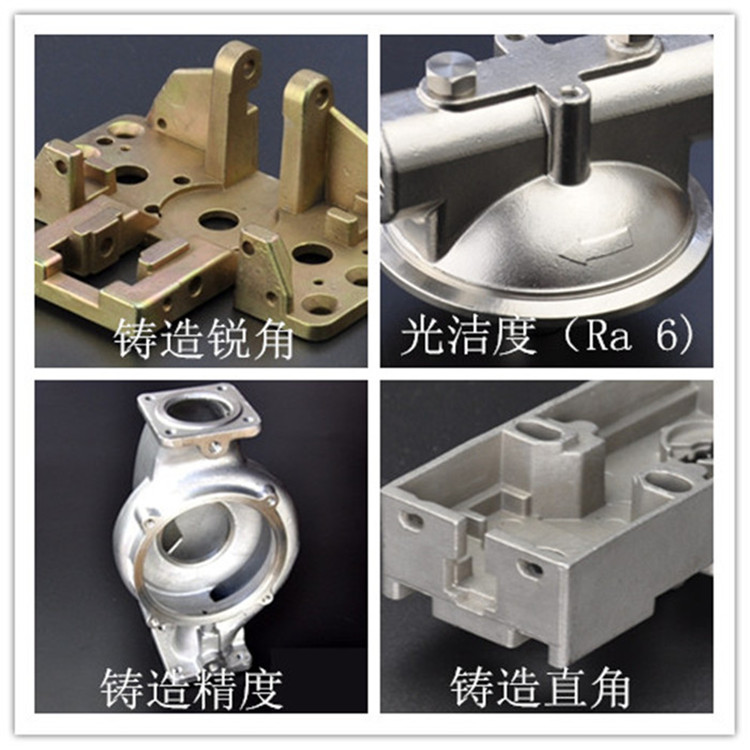 铸造锐角

光洁度（Ra 6）

铸造精度

铸造直角